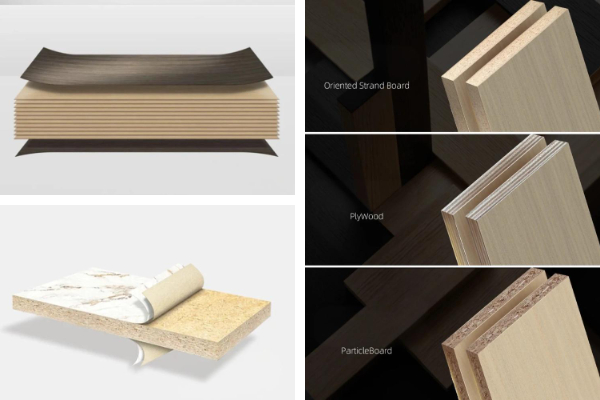 Oriented Strand Board

PlyWood

ParticleBoard