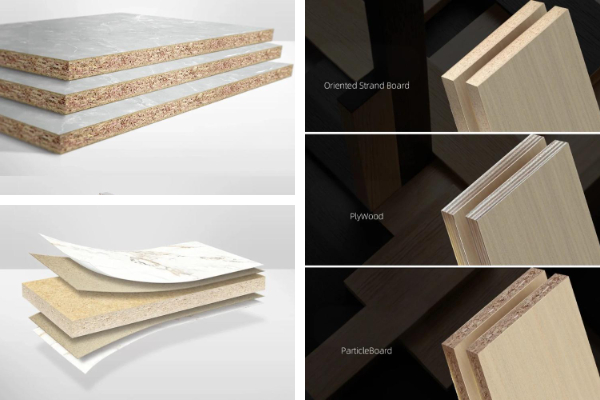 Oriented Strand Board

PlyWood

ParticleBoard