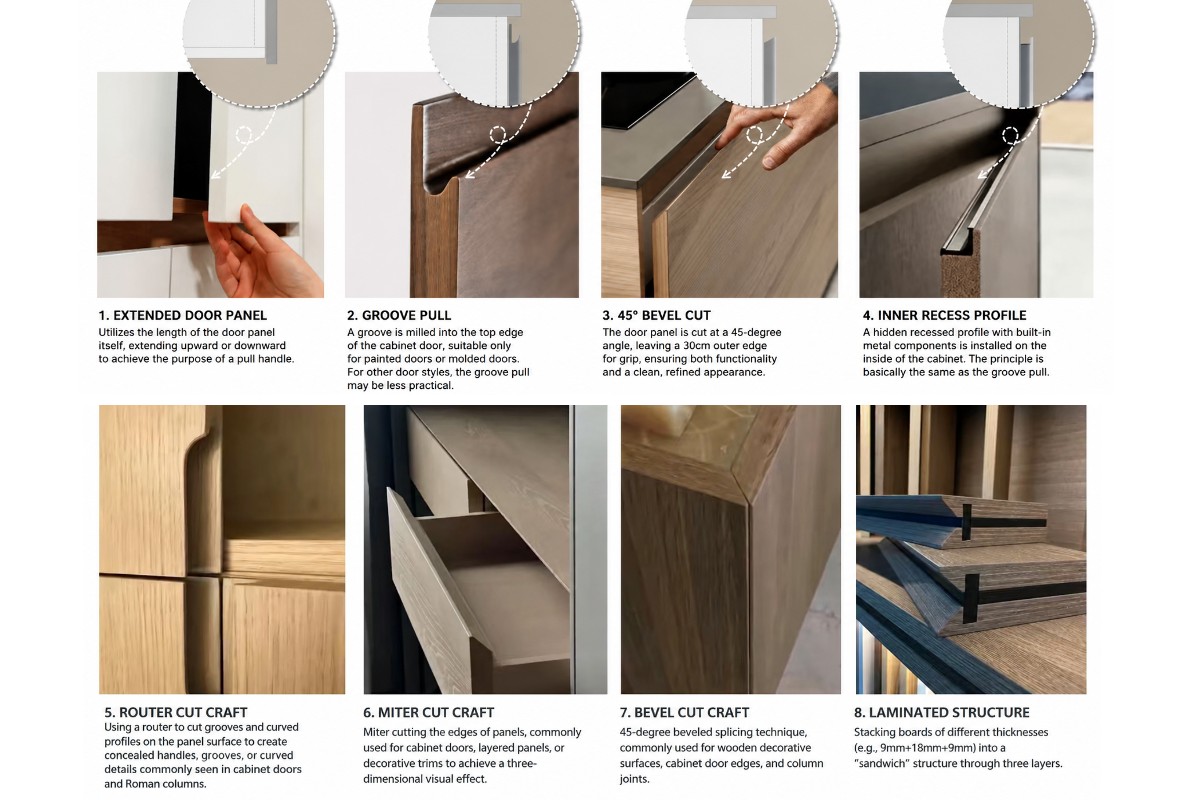 1. EXTENDED DOOR PANEL
Utilizes the length of the door panel itself, extending upward or downward to achieve the purpose of a pull handle.

2. GROOVE PULL
A groove is milled into the top edge of the cabinet door, suitable only for painted doors or molded doors. For other door styles, the groove pull may be less practical.

3. 45° BEVEL CUT
The door panel is cut at a 45-degree angle, leaving a 30cm outer edge for grip, ensuring both functionality and a clean, refined appearance.

4. INNER RECESS PROFILE
A hidden recessed profile with built-in metal components is installed on the inside of the cabinet. The principle is basically the same as the groove pull.

5. ROUTER CUT CRAFT
Using a router to cut grooves and curved profiles on the panel surface to create concealed handles, grooves, or curved details commonly seen in cabinet doors and Roman columns.

6. MITER CUT CRAFT
Miter cutting the edges of panels, commonly used for cabinet doors, layered panels, or decorative trims to achieve a three-dimensional visual effect.

7. BEVEL CUT CRAFT
45-degree beveled splicing technique, commonly used for wooden decorative surfaces, cabinet door edges, and column joints.

8. LAMINATED STRUCTURE
Stacking boards of different thicknesses (e.g., 9mm+18mm+9mm) into a "sandwich" structure through three layers.