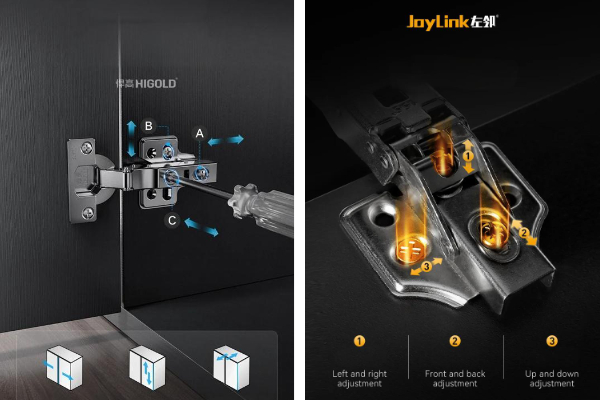 悍高 HIGOLD

B

A

C

JoyLink 左邻

1

2

3

1
Left and right adjustment

2
Front and back adjustment

3
Up and down adjustment