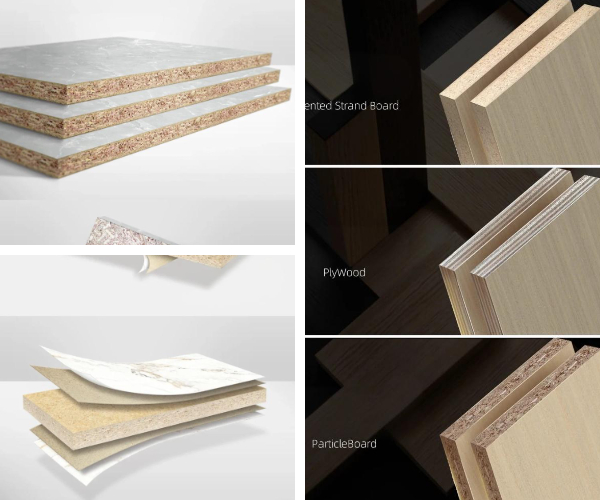 ented Strand Board

PlyWood

ParticleBoard