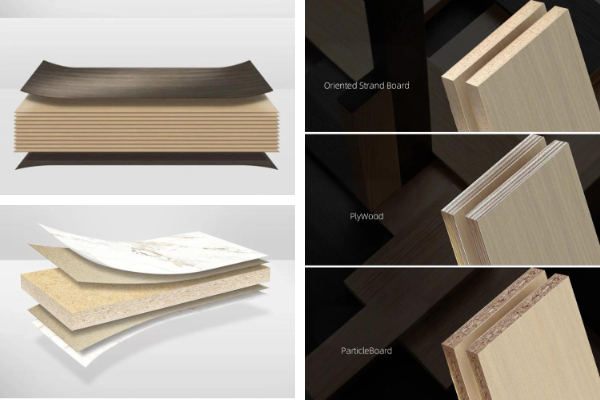 Oriented Strand Board

PlyWood

ParticleBoard