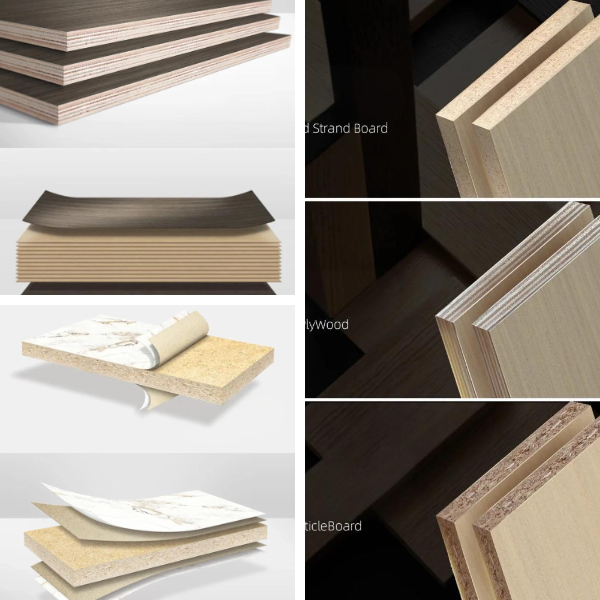 d Strand Board

lyWood

ticleBoard