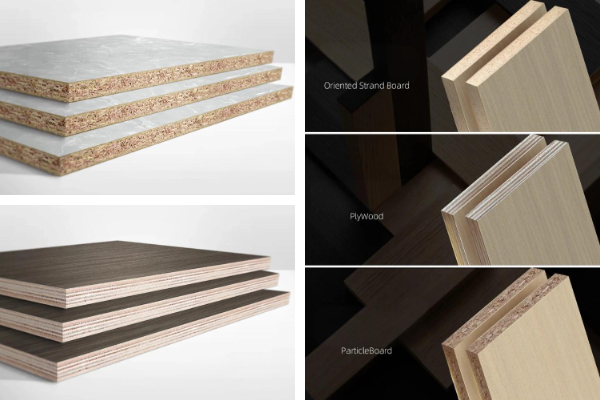 Oriented Strand Board

PlyWood

ParticleBoard