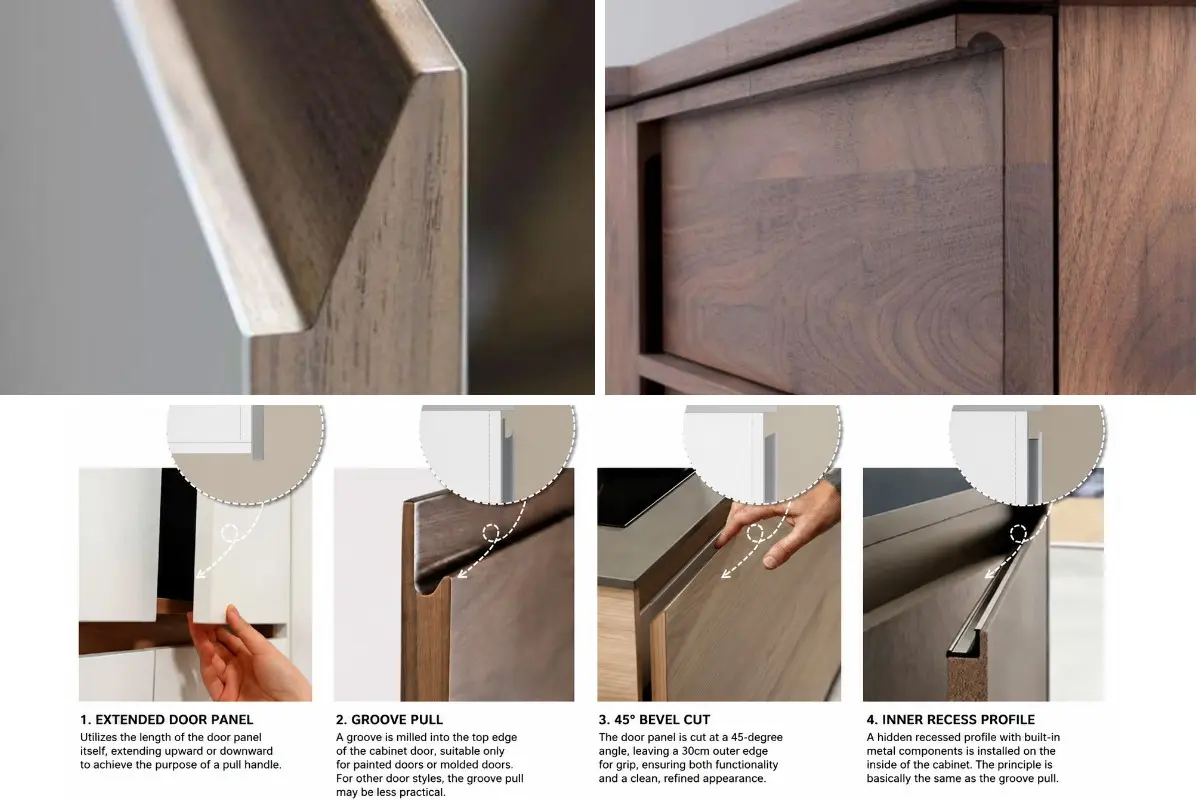 1. EXTENDED DOOR PANEL
Utilizes the length of the door panel itself, extending upward or downward to achieve the purpose of a pull handle.

2. GROOVE PULL
A groove is milled into the top edge of the cabinet door, suitable only for painted doors or molded doors. For other door styles, the groove pull may be less practical.

3. 45° BEVEL CUT
The door panel is cut at a 45-degree angle, leaving a 30cm outer edge for grip, ensuring both functionality and a clean, refined appearance.

4. INNER RECESS PROFILE
A hidden recessed profile with built-in metal components is installed on the inside of the cabinet. The principle is basically the same as the groove pull.